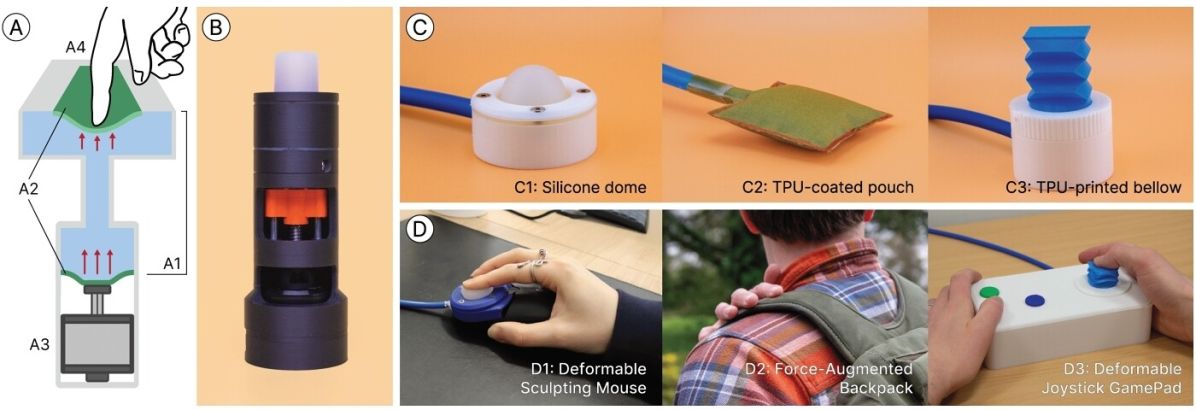 A

A4

A2

A1

A3

B

C

C1: Silicone dome

C2: TPU-coated pouch

C3: TPU-printed bellow

D

D1: Deformable Sculpting Mouse

D2: Force-Augmented Backpack

D3: Deformable Joystick GamePad